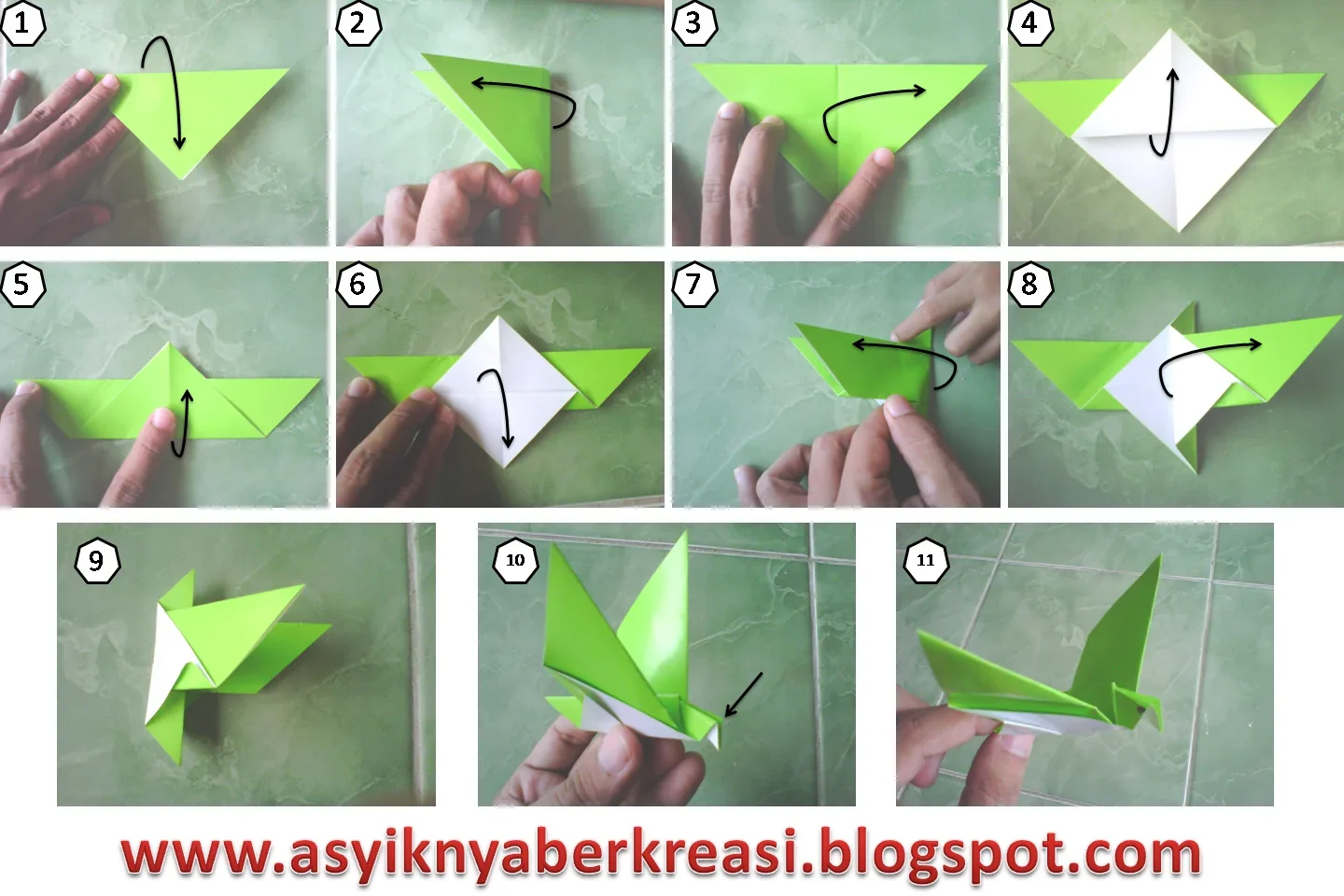 1
2
3
4
5
6
7
8
9
10
11
www.asyiknyaberkreasi.blogspot.com